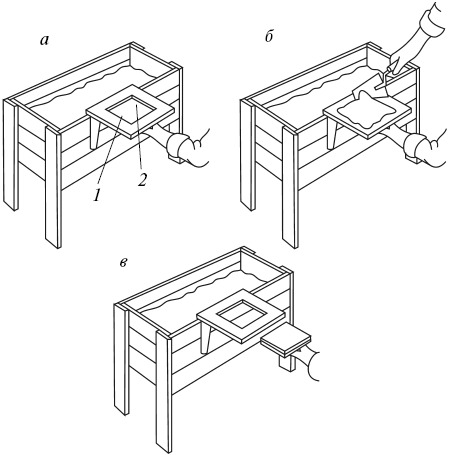 а

1

2

б

в